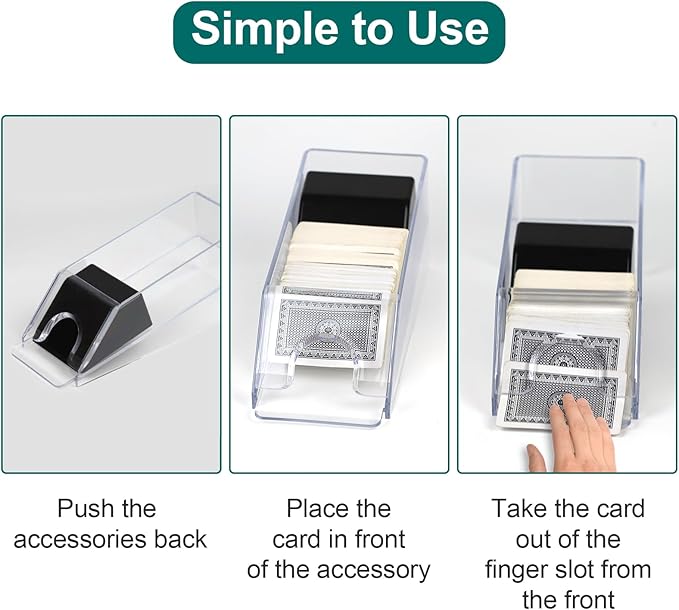 Simple to Use

Push the accessories back

Place the card in front of the accessory

Take the card out of the finger slot from the front