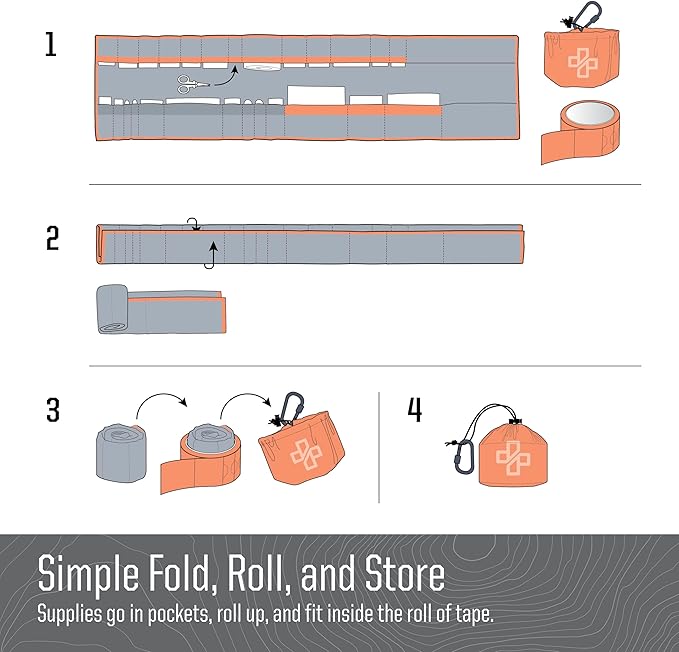 1

2

3

4

Simple Fold, Roll, and Store
Supplies go in pockets, roll up, and fit inside the roll of tape.