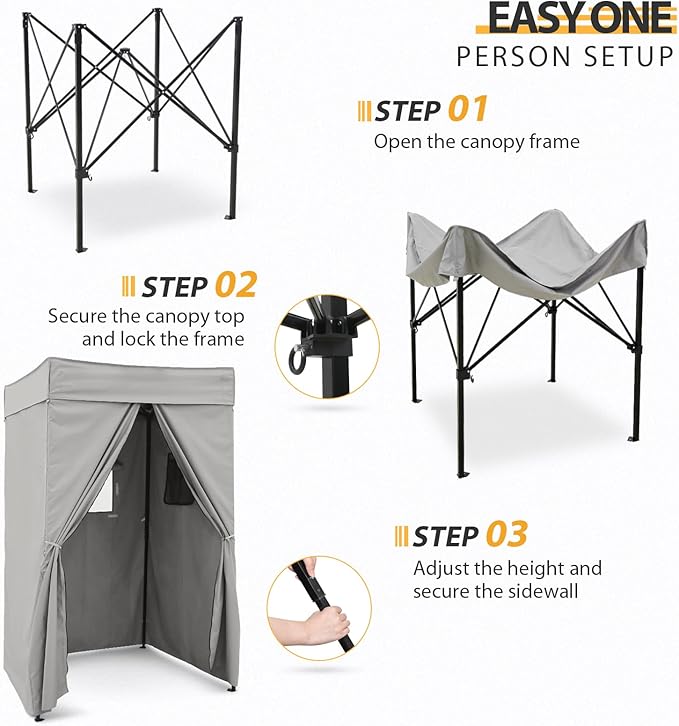 EASY ONE
PERSON SETUP

STEP 01
Open the canopy frame

STEP 02
Secure the canopy top and lock the frame

STEP 03
Adjust the height and secure the sidewall