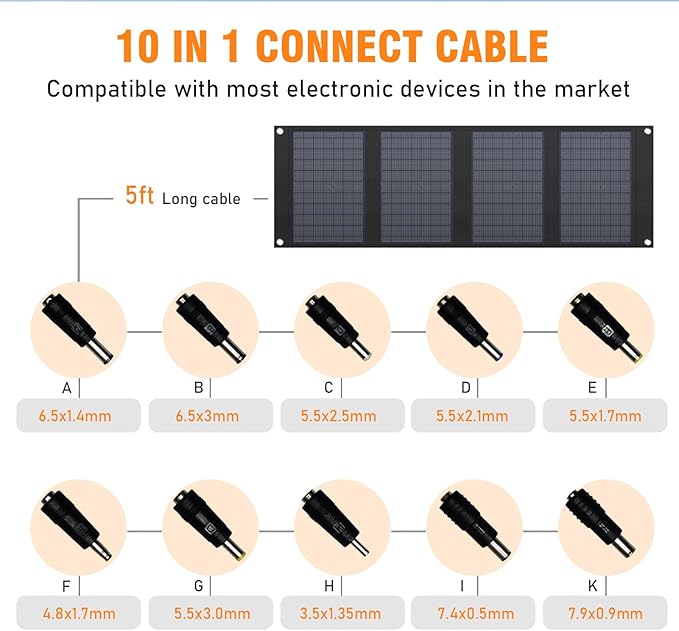 10 IN 1 CONNECT CABLE

Compatible with most electronic devices in the market

5ft Long cable

A
6.5x1.4mm

B
6.5x3mm

C
5.5x2.5mm

D
5.5x2.1mm

E
5.5x1.7mm

F
4.8x1.7mm

G
5.5x3.0mm

H
3.5x1.35mm

I
7.4x0.5mm

K
7.9x0.9mm