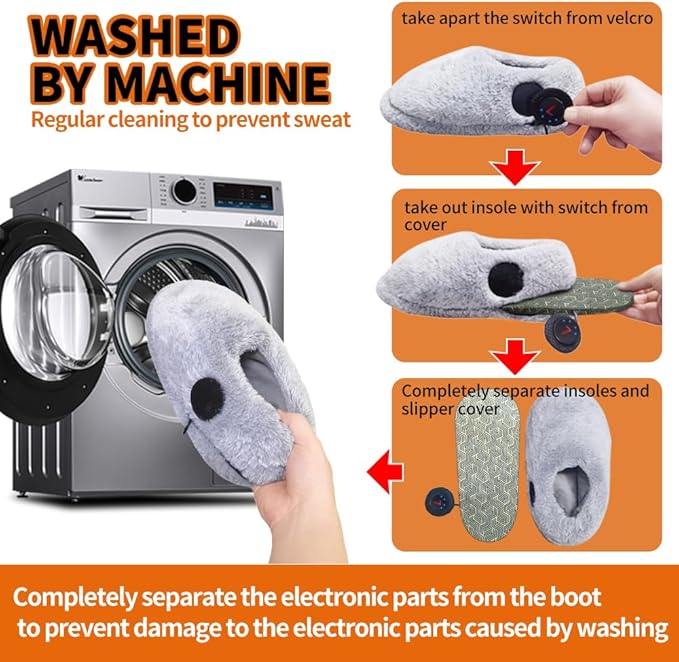 WASHED BY MACHINE
Regular cleaning to prevent sweat

take apart the switch from velcro

take out insole with switch from cover

Completely separate insoles and slipper cover

Completely separate the electronic parts from the boot to prevent damage to the electronic parts caused by washing