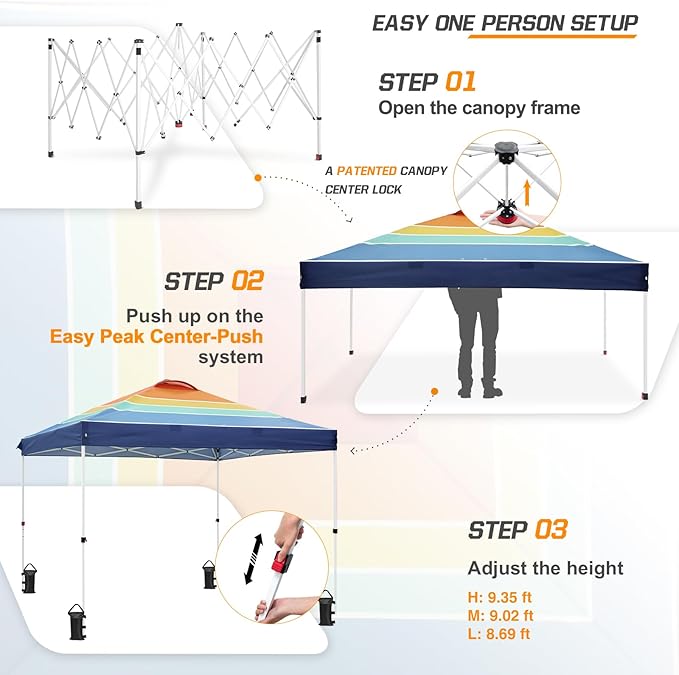 EASY ONE PERSON SETUP

STEP 01
Open the canopy frame

A PATENTED CANOPY CENTER LOCK

STEP 02
Push up on the Easy Peak Center-Push system

STEP 03
Adjust the height

H: 9.35 ft
M: 9.02 ft
L: 8.69 ft