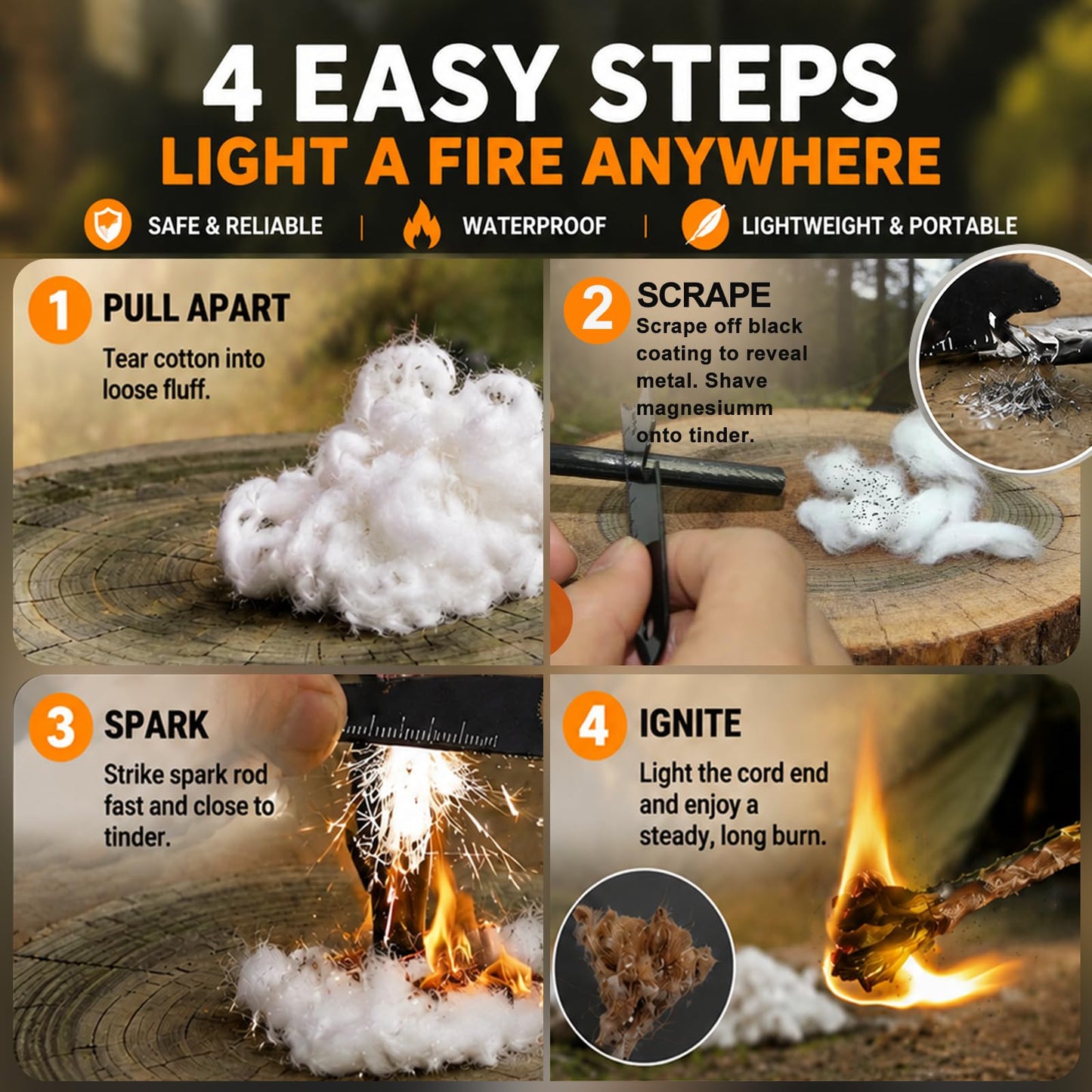 4 EASY STEPS
LIGHT A FIRE ANYWHERE

SAFE & RELIABLE | WATERPROOF | LIGHTWEIGHT & PORTABLE

1 PULL APART
Tear cotton into loose fluff.

2 SCRAPE
Scrape off black coating to reveal metal. Shave magnesiumm onto tinder.

3 SPARK
Strike spark rod fast and close to tinder.

4 IGNITE
Light the cord end and enjoy a steady, long burn.