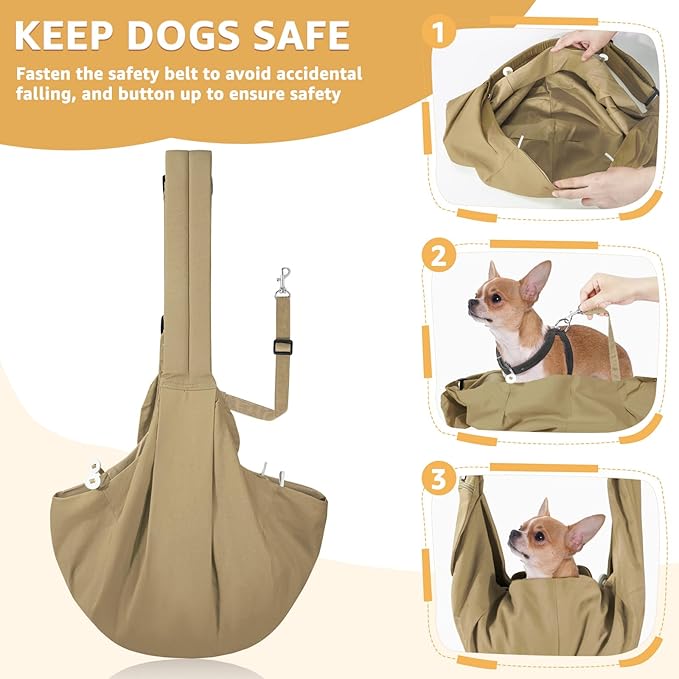 KEEP DOGS SAFE

Fasten the safety belt to avoid accidental falling, and button up to ensure safety

1

2

3