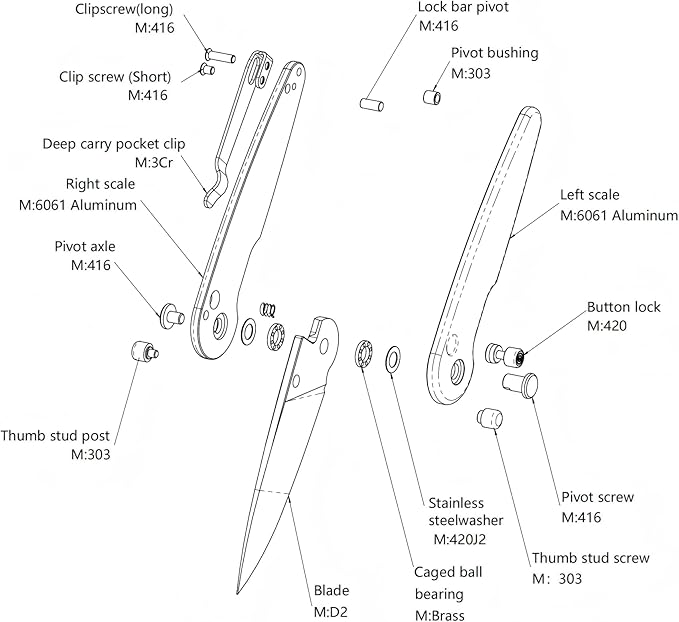 Clipscrew(long)
M:416

Clip screw (Short)
M:416

Deep carry pocket clip
M:3Cr

Right scale
M:6061 Aluminum

Pivot axle
M:416

Thumb stud post
M:303

Lock bar pivot
M:416

Pivot bushing
M:303

Left scale
M:6061 Aluminum

Button lock
M:420

Pivot screw
M:416

Thumb stud screw
M: 303

Stainless steelwasher
M:420J2

Caged ball bearing
M:Brass

Blade
M:D2