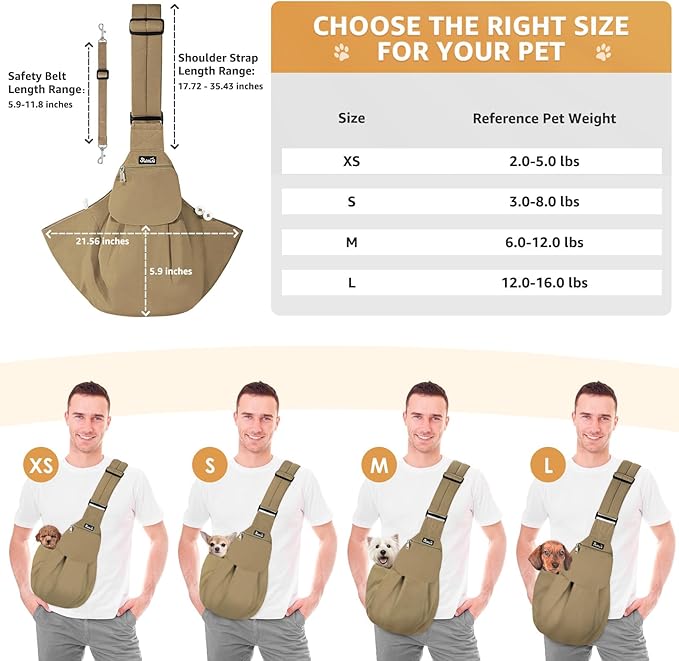 Safety Belt Length Range: 5.9-11.8 inches

Shoulder Strap Length Range: 17.72 - 35.43 inches

21.56 inches

5.9 inches

CHOOSE THE RIGHT SIZE FOR YOUR PET

| Size | Reference Pet Weight |
|---|---|
| XS | 2.0-5.0 lbs |
| S | 3.0-8.0 lbs |
| M | 6.0-12.0 lbs |
| L | 12.0-16.0 lbs |

XS

S

M

L