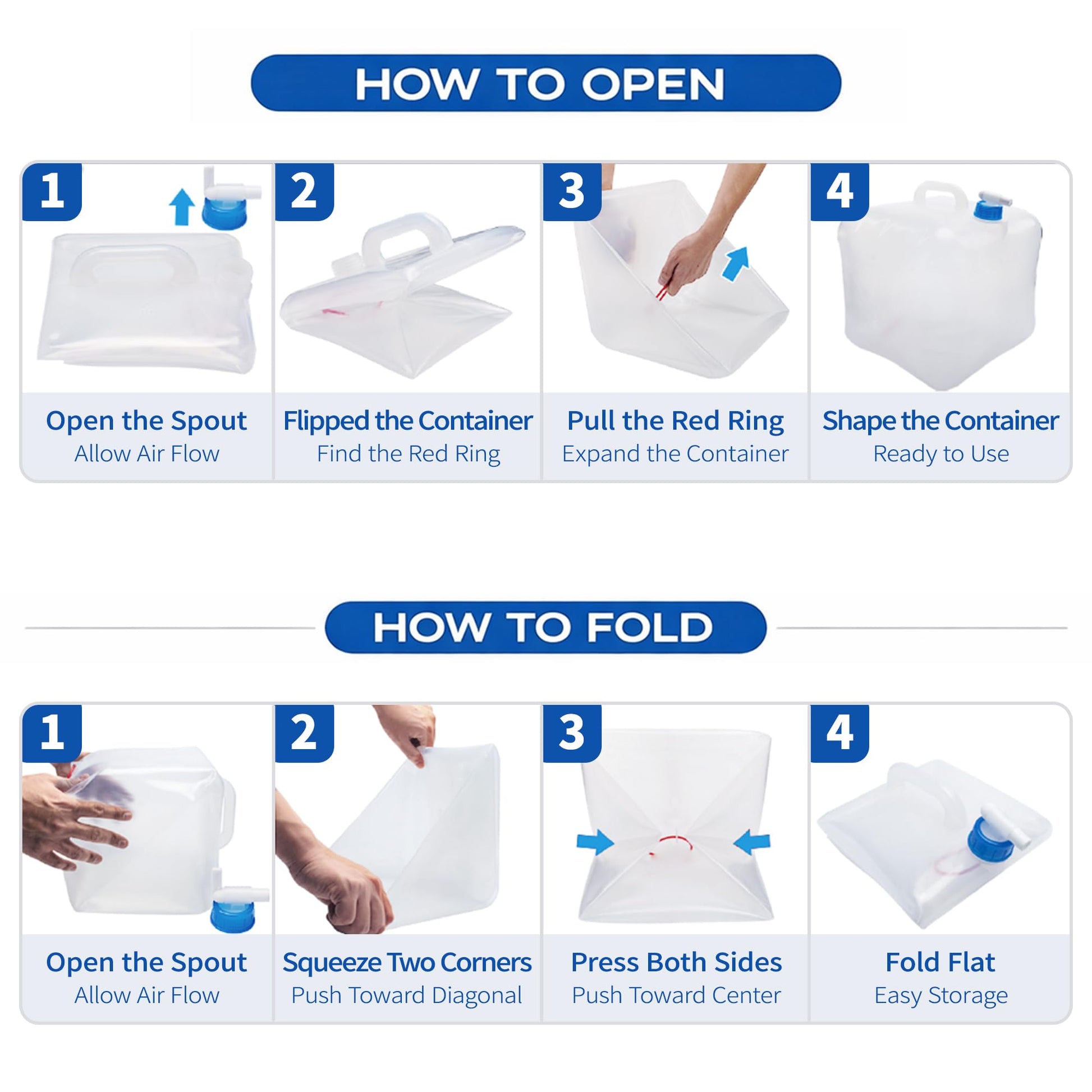 HOW TO OPEN

1
Open the Spout
Allow Air Flow

2
Flipped the Container
Find the Red Ring

3
Pull the Red Ring
Expand the Container

4
Shape the Container
Ready to Use

HOW TO FOLD

1
Open the Spout
Allow Air Flow

2
Squeeze Two Corners
Push Toward Diagonal

3
Press Both Sides
Push Toward Center

4
Fold Flat
Easy Storage