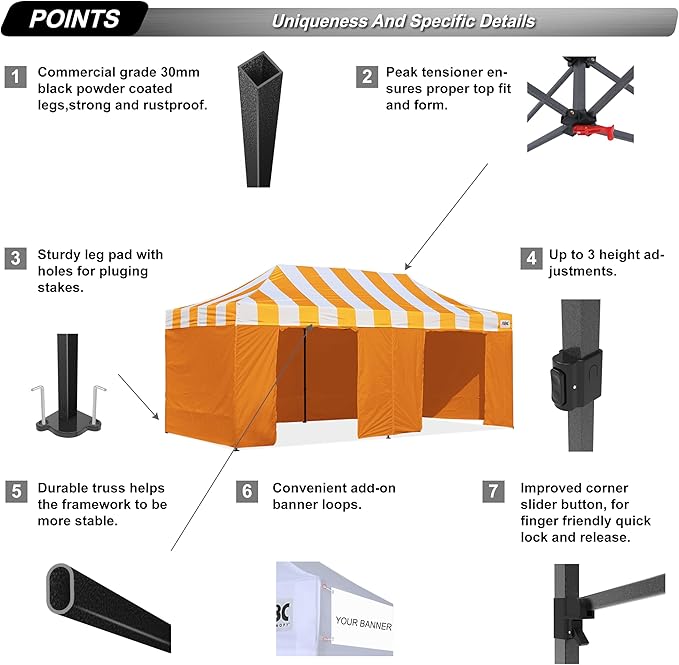 POINTS

Uniqueness And Specific Details

1 Commercial grade 30mm black powder coated legs,strong and rustproof.

2 Peak tensioner ensures proper top fit and form.

3 Sturdy leg pad with holes for pluging stakes.

4 Up to 3 height adjustments.

5 Durable truss helps the framework to be more stable.

6 Convenient add-on banner loops.

7 Improved corner slider button, for finger friendly quick lock and release.

YOUR BANNER