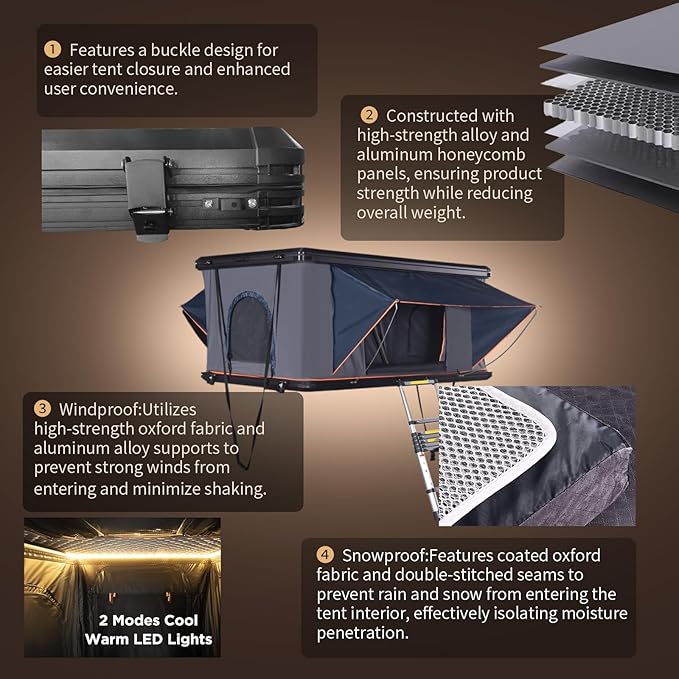 1 Features a buckle design for easier tent closure and enhanced user convenience.

2 Constructed with high-strength alloy and aluminum honeycomb panels, ensuring product strength while reducing overall weight.

3 Windproof:Utilizes high-strength oxford fabric and aluminum alloy supports to prevent strong winds from entering and minimize shaking.

2 Modes Cool Warm LED Lights

4 Snowproof:Features coated oxford fabric and double-stitched seams to prevent rain and snow from entering the tent interior, effectively isolating moisture penetration.