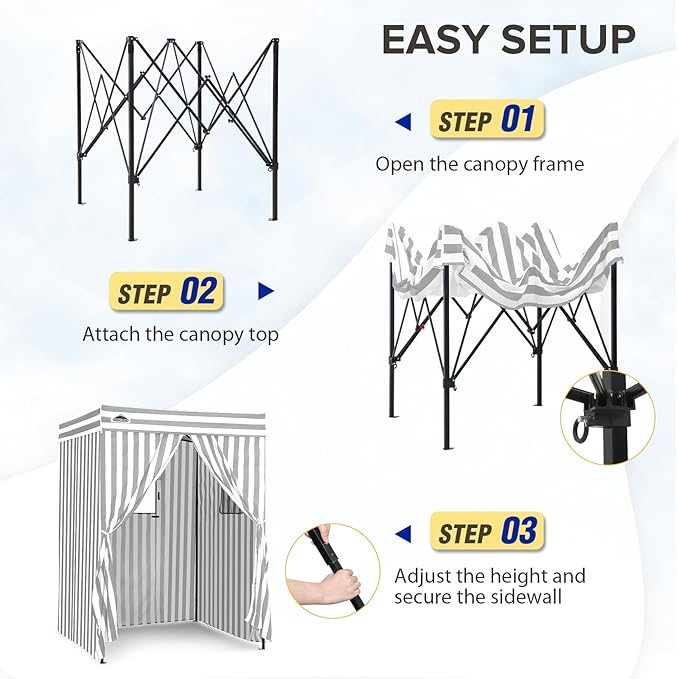 EASY SETUP

STEP 01

Open the canopy frame

STEP 02

Attach the canopy top

STEP 03

Adjust the height and secure the sidewall