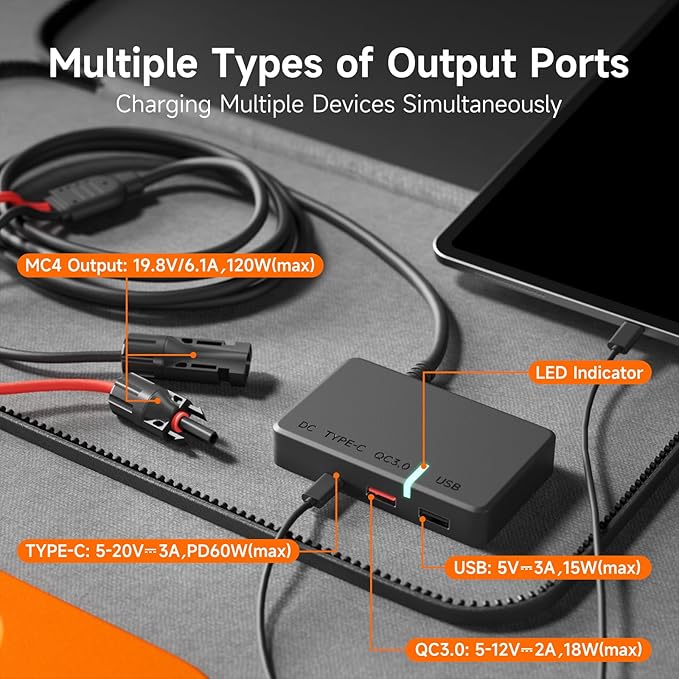 Multiple Types of Output Ports
Charging Multiple Devices Simultaneously

MC4 Output: 19.8V/6.1A ,120W(max)

LED Indicator

DC TYPE-C QC3.0 USB

TYPE-C: 5-20V⎓3A,PD60W(max)

USB: 5V⎓3A ,15W(max)

QC3.0: 5-12V⎓2A ,18W(max)