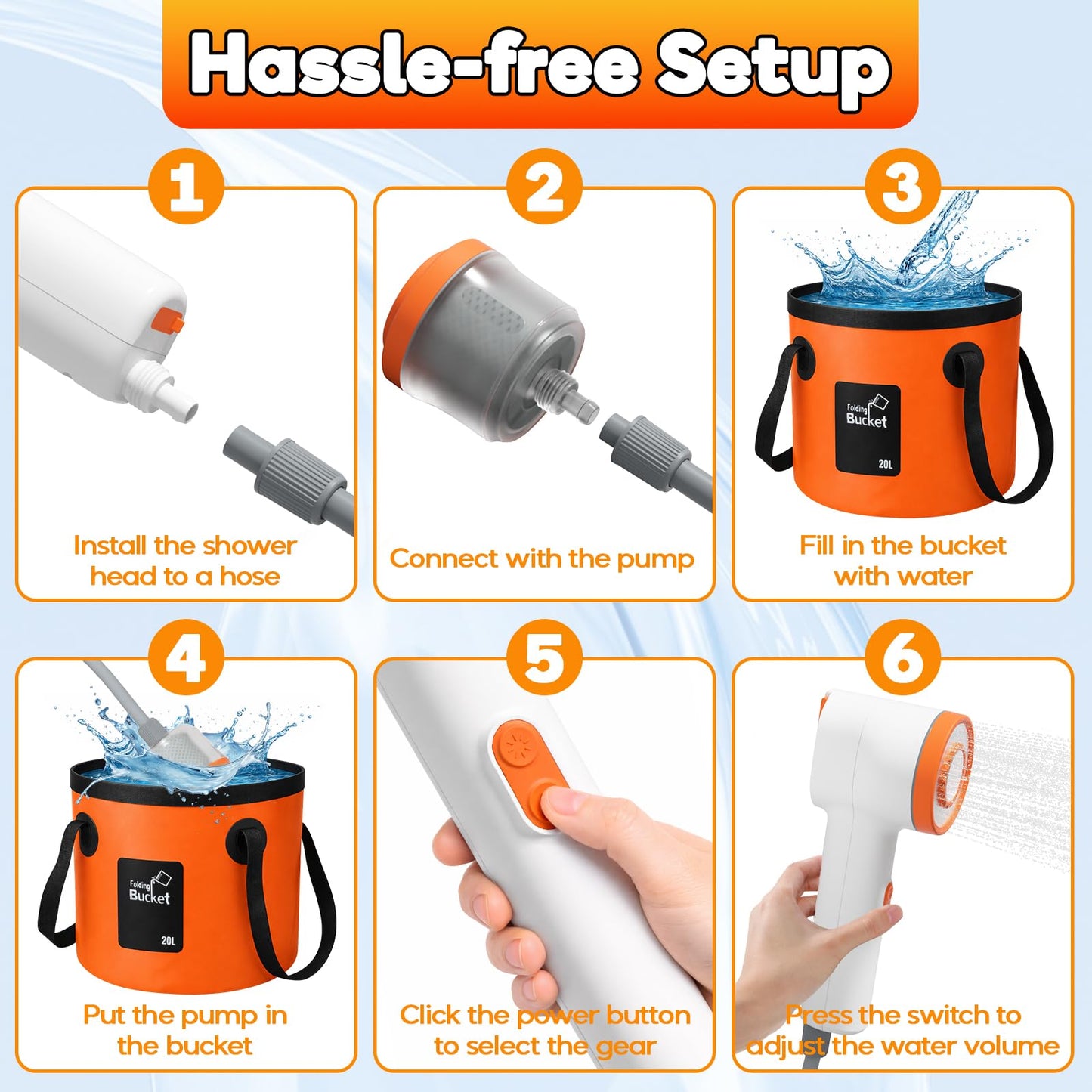 Hassle-free Setup

1

Install the shower head to a hose

2

Connect with the pump

3

Folding Bucket

20L

Fill in the bucket with water

4

Folding Bucket

20L

Put the pump in the bucket

5

Click the power button to select the gear

6

Press the switch to adjust the water volume