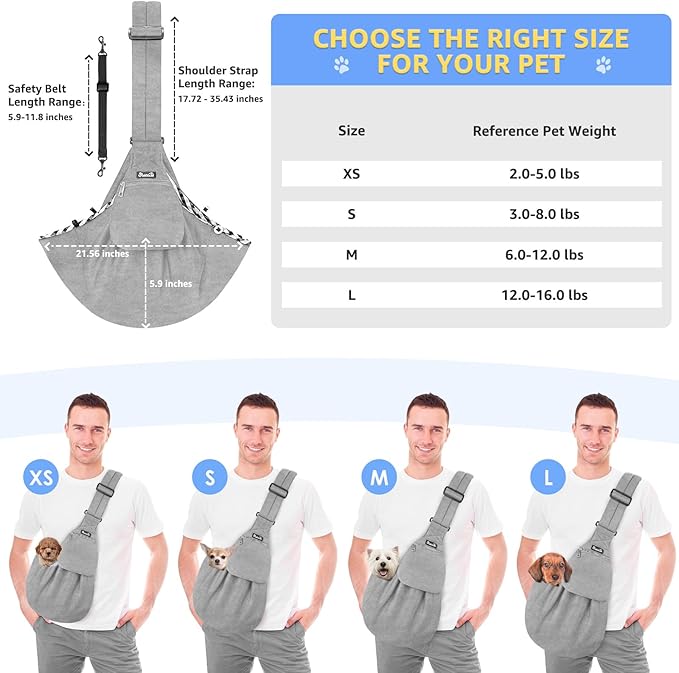 Safety Belt Length Range:
5.9-11.8 inches

Shoulder Strap Length Range:
17.72 - 35.43 inches

21.56 inches

5.9 inches

CHOOSE THE RIGHT SIZE FOR YOUR PET

| Size | Reference Pet Weight |
|---|---|
| XS | 2.0-5.0 lbs |
| S | 3.0-8.0 lbs |
| M | 6.0-12.0 lbs |
| L | 12.0-16.0 lbs |

XS

S

M

L