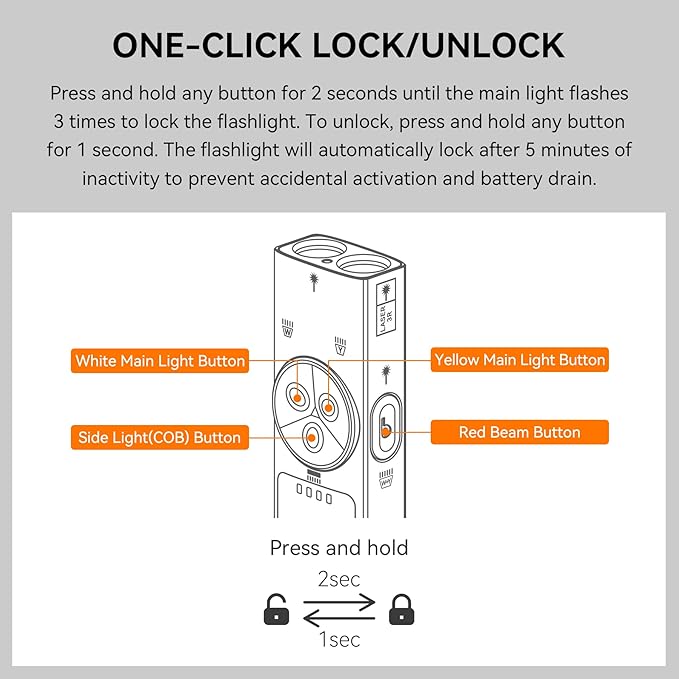 ONE-CLICK LOCK/UNLOCK

Press and hold any button for 2 seconds until the main light flashes 3 times to lock the flashlight. To unlock, press and hold any button for 1 second. The flashlight will automatically lock after 5 minutes of inactivity to prevent accidental activation and battery drain.

LASER 3R

W

Y

White Main Light Button

Yellow Main Light Button

Side Light(COB) Button

Red Beam Button

Press and hold

2sec

1sec