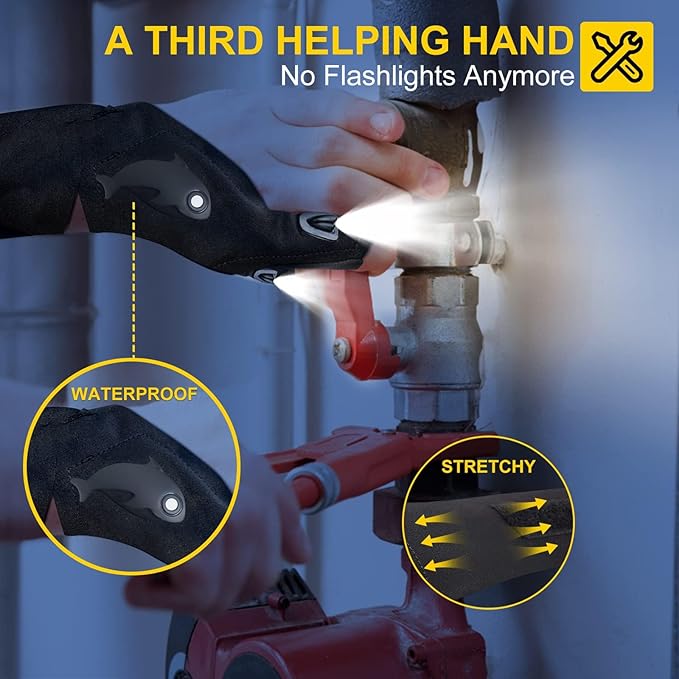 A THIRD HELPING HAND
No Flashlights Anymore

WATERPROOF

STRETCHY