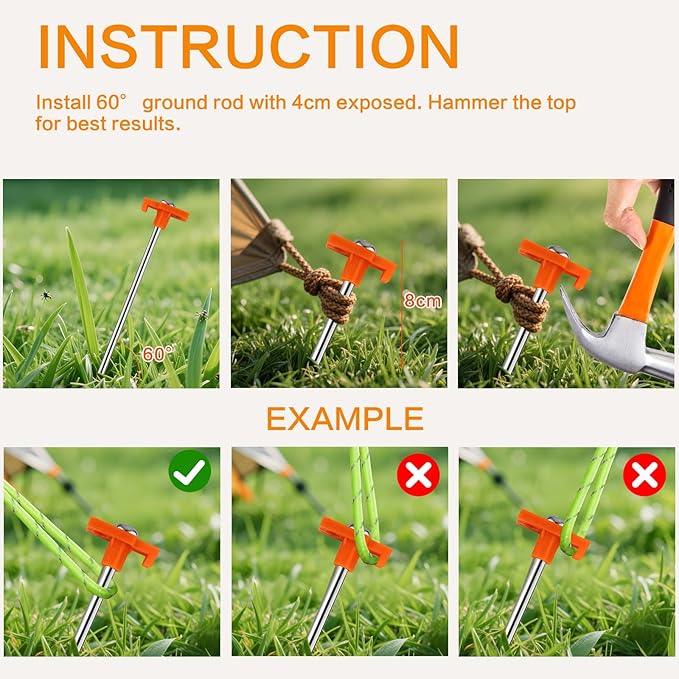 INSTRUCTION

Install 60° ground rod with 4cm exposed. Hammer the top for best results.

60°

8cm

EXAMPLE