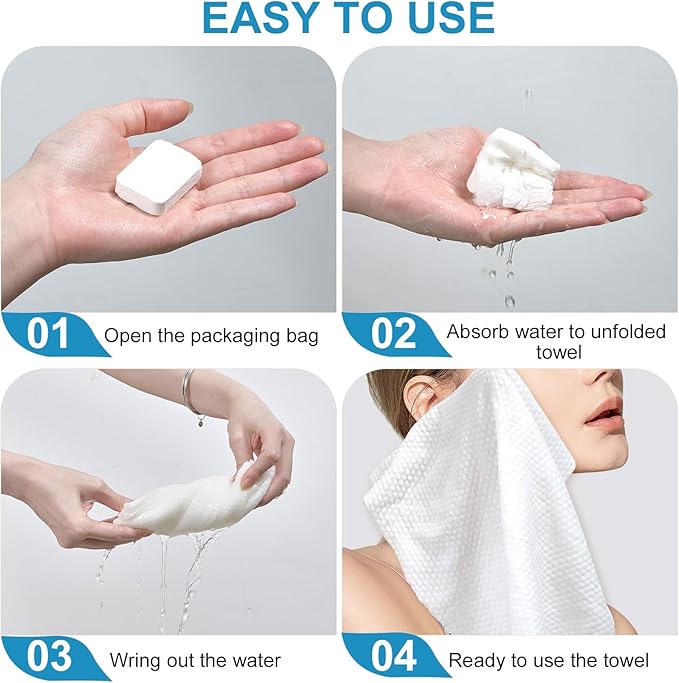 EASY TO USE

01 Open the packaging bag

02 Absorb water to unfolded towel

03 Wring out the water

04 Ready to use the towel