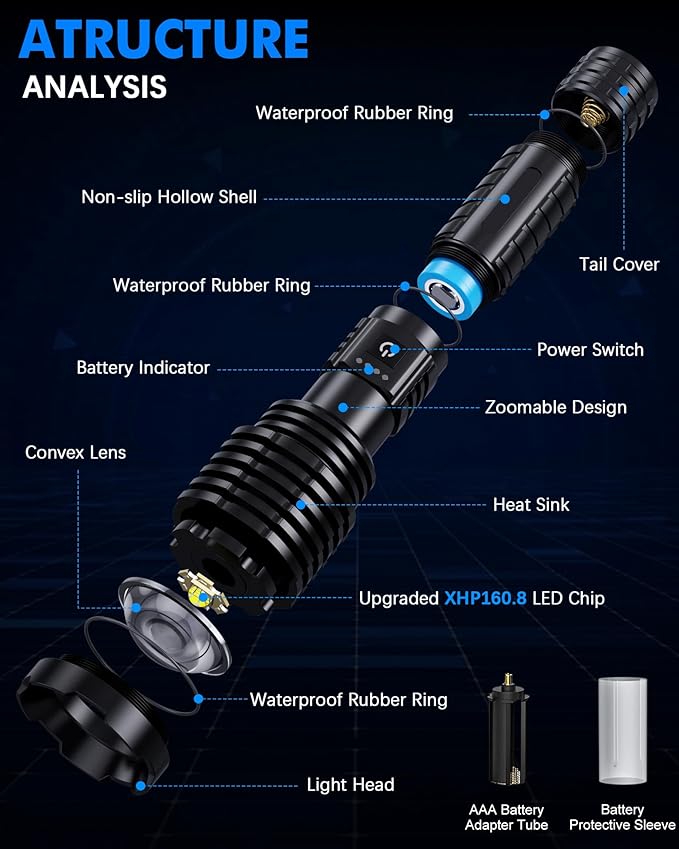 ATRUCTURE
ANALYSIS

Waterproof Rubber Ring

Non-slip Hollow Shell

Tail Cover

Waterproof Rubber Ring

Power Switch

Battery Indicator

Zoomable Design

Convex Lens

Heat Sink

Upgraded XHP160.8 LED Chip

Waterproof Rubber Ring

Light Head

AAA Battery Adapter Tube

Battery Protective Sleeve