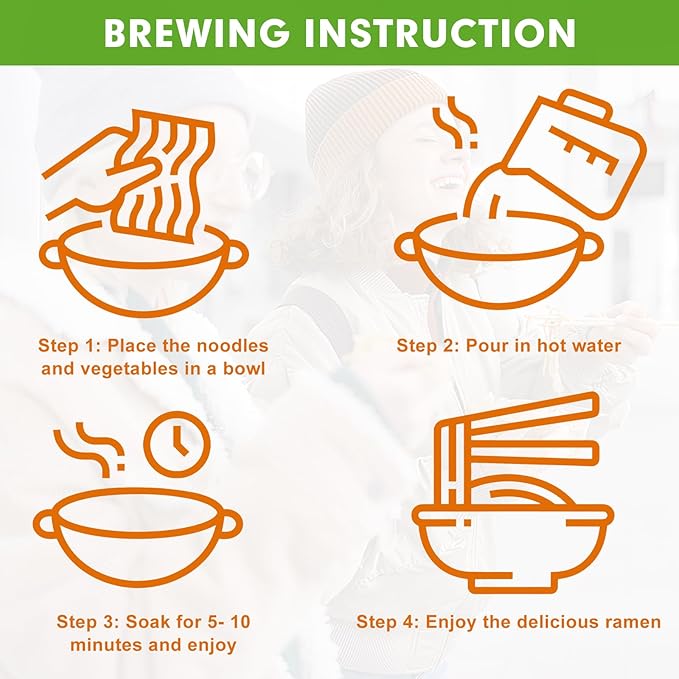 BREWING INSTRUCTION

Step 1: Place the noodles and vegetables in a bowl

Step 2: Pour in hot water

Step 3: Soak for 5- 10 minutes and enjoy

Step 4: Enjoy the delicious ramen