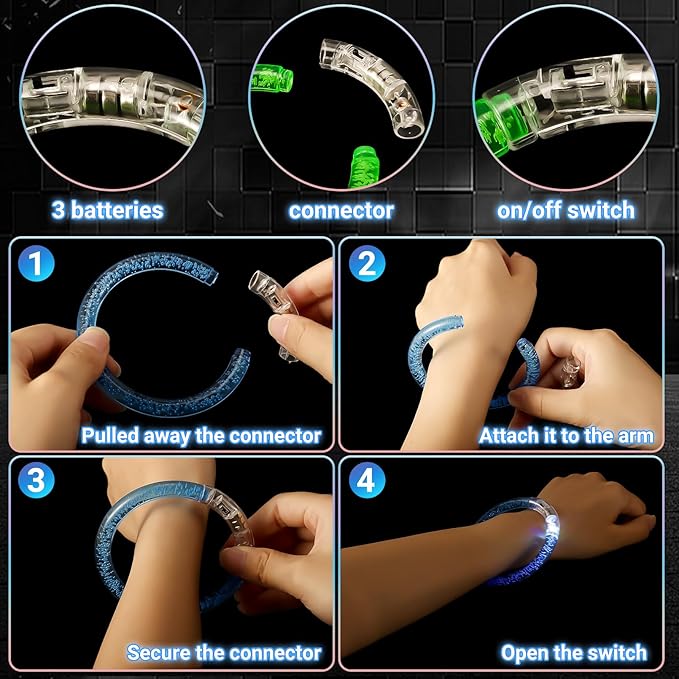 3 batteries

connector

on/off switch

1

Pulled away the connector

2

Attach it to the arm

3

Secure the connector

4

Open the switch