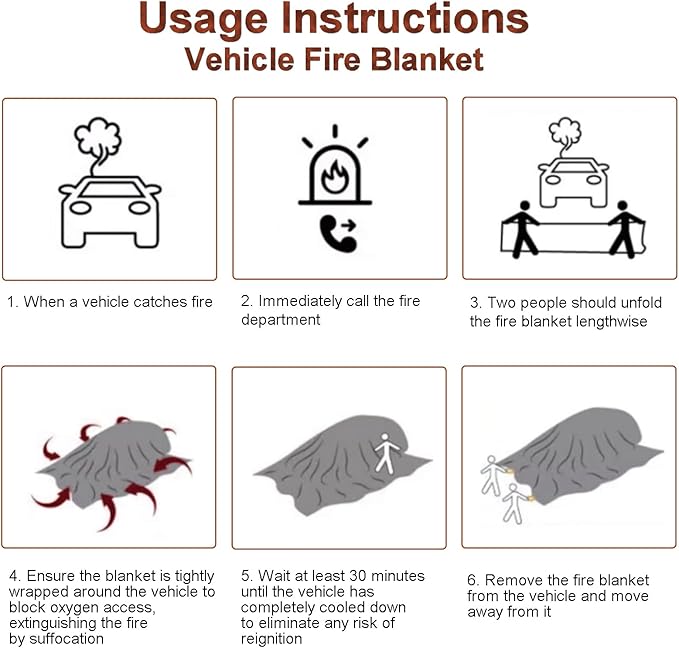 Usage Instructions
Vehicle Fire Blanket

1. When a vehicle catches fire

2. Immediately call the fire department

3. Two people should unfold the fire blanket lengthwise

4. Ensure the blanket is tightly wrapped around the vehicle to block oxygen access, extinguishing the fire by suffocation

5. Wait at least 30 minutes until the vehicle has completely cooled down to eliminate any risk of reignition

6. Remove the fire blanket from the vehicle and move away from it