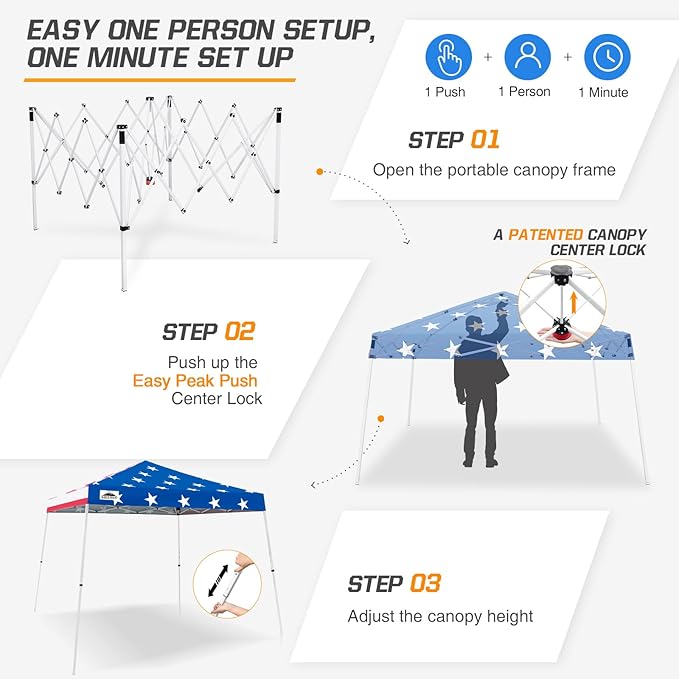 EASY ONE PERSON SETUP, ONE MINUTE SET UP

1 Push + 1 Person + 1 Minute

STEP 01
Open the portable canopy frame

A PATENTED CANOPY CENTER LOCK

STEP 02
Push up the Easy Peak Push Center Lock

STEP 03
Adjust the canopy height