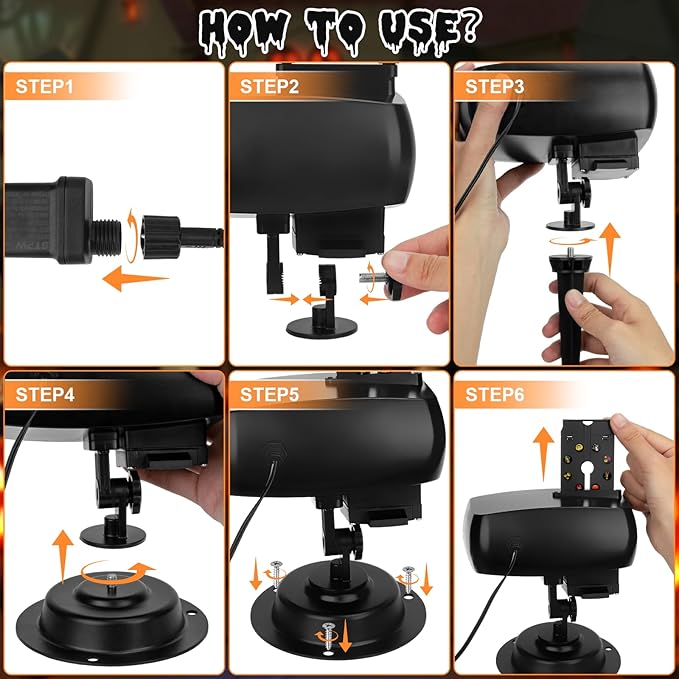 HOW TO USE?

STEP1

STEP2

STEP3

STEP4

STEP5

STEP6