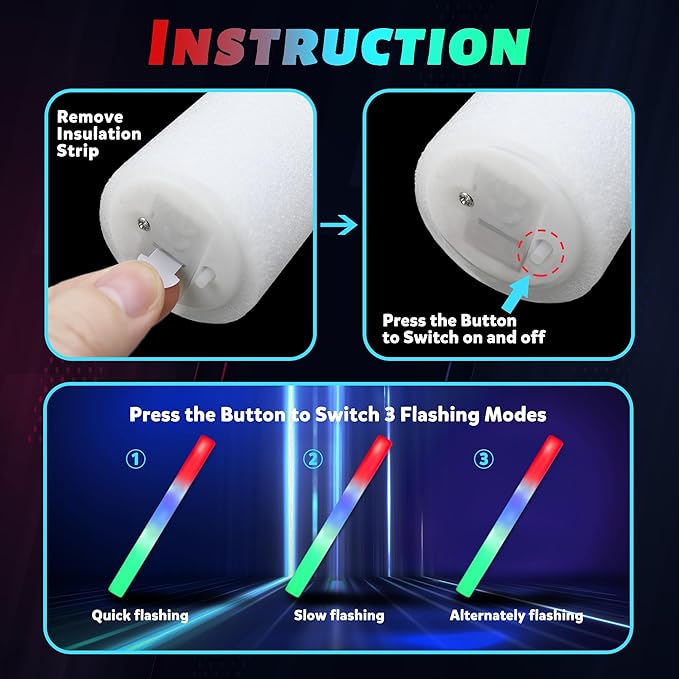 INSTRUCTION

Remove Insulation Strip

Press the Button to Switch on and off

Press the Button to Switch 3 Flashing Modes

①

②

③

Quick flashing

Slow flashing

Alternately flashing