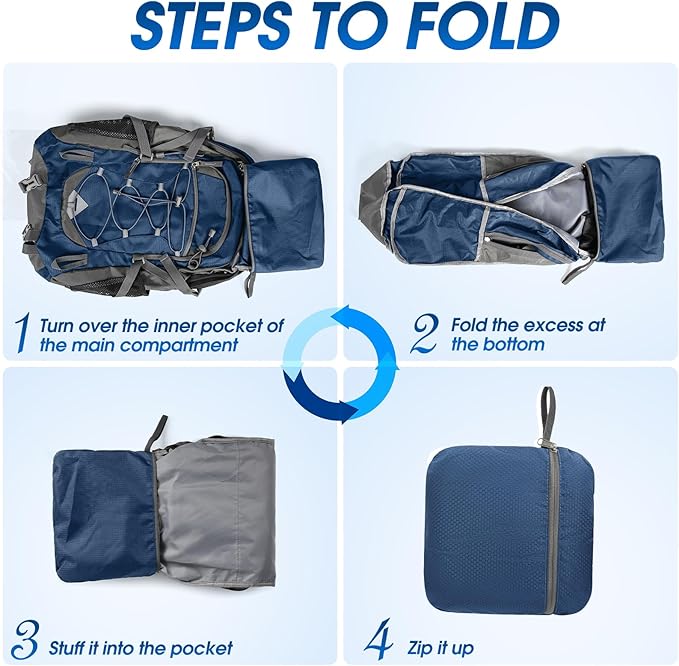 STEPS TO FOLD

1 Turn over the inner pocket of the main compartment

2 Fold the excess at the bottom

3 Stuff it into the pocket

4 Zip it up