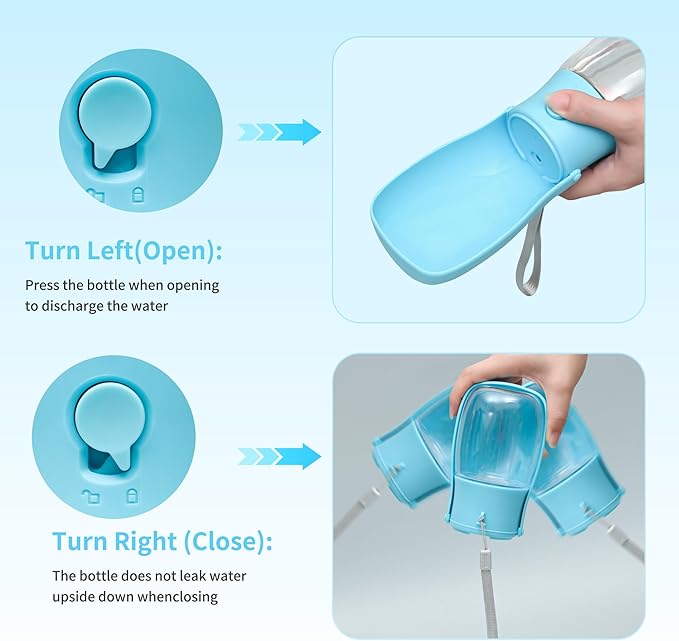 Turn Left(Open):

Press the bottle when opening to discharge the water

Turn Right (Close):

The bottle does not leak water upside down whenclosing