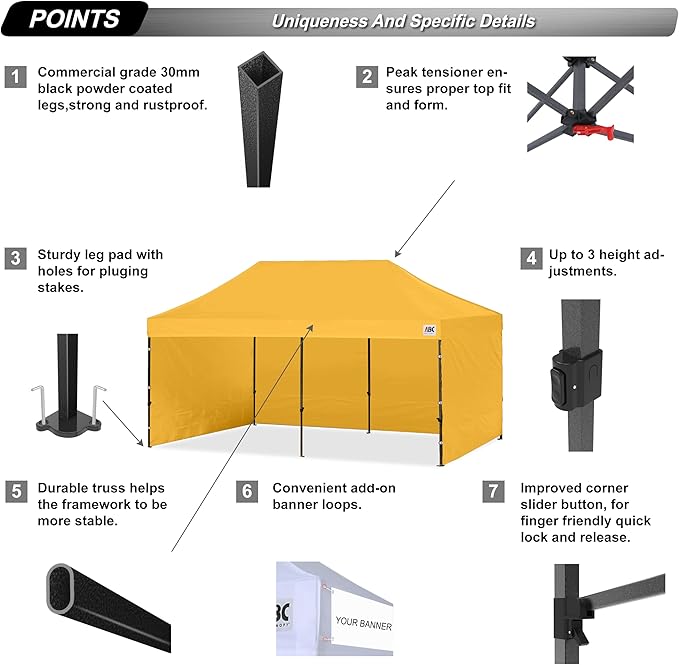 POINTS

Uniqueness And Specific Details

1 Commercial grade 30mm black powder coated legs,strong and rustproof.

2 Peak tensioner ensures proper top fit and form.

3 Sturdy leg pad with holes for pluging stakes.

4 Up to 3 height adjustments.

ABC

5 Durable truss helps the framework to be more stable.

6 Convenient add-on banner loops.

7 Improved corner slider button, for finger friendly quick lock and release.

BC

YOUR BANNER