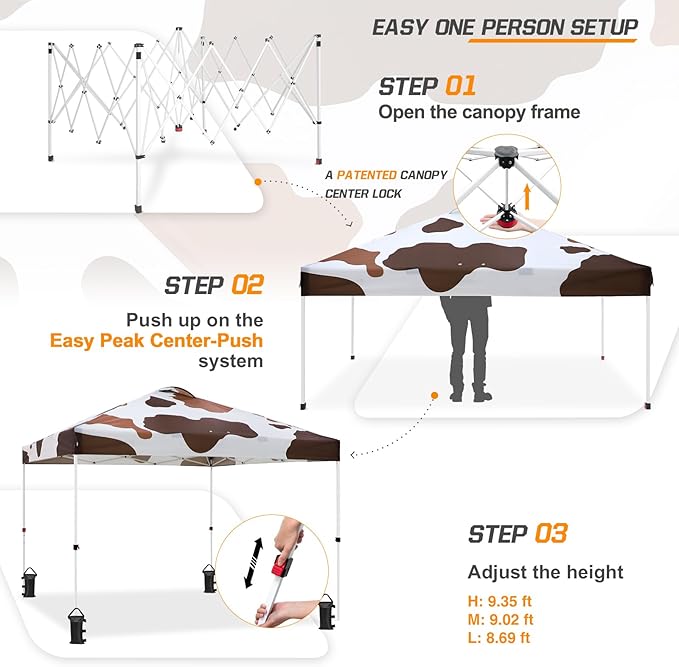 EASY ONE PERSON SETUP

STEP 01
Open the canopy frame

A PATENTED CANOPY CENTER LOCK

STEP 02
Push up on the Easy Peak Center-Push system

STEP 03
Adjust the height
H: 9.35 ft
M: 9.02 ft
L: 8.69 ft