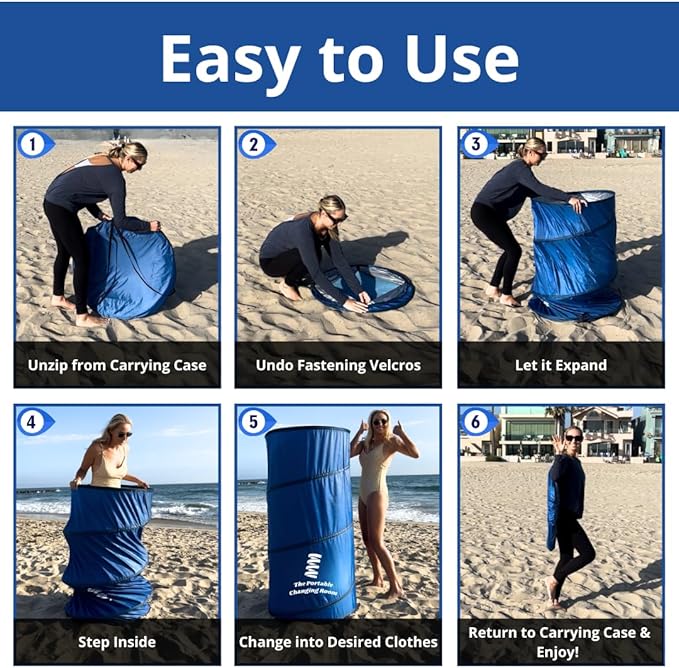 Easy to Use

1
Unzip from Carrying Case

2
Undo Fastening Velcros

3
Let it Expand

4
Step Inside

5
The Portable Changing Room
Change into Desired Clothes

6
Return to Carrying Case & Enjoy!