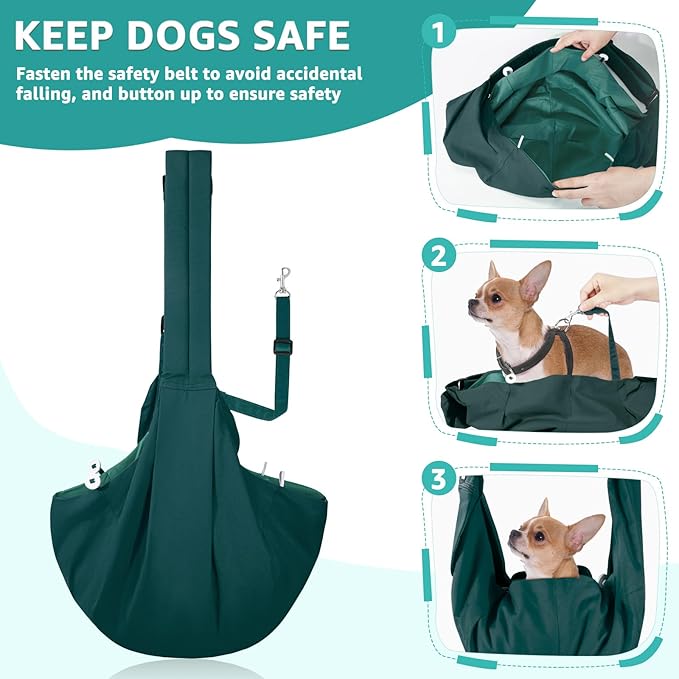 KEEP DOGS SAFE

Fasten the safety belt to avoid accidental falling, and button up to ensure safety

1

2

3