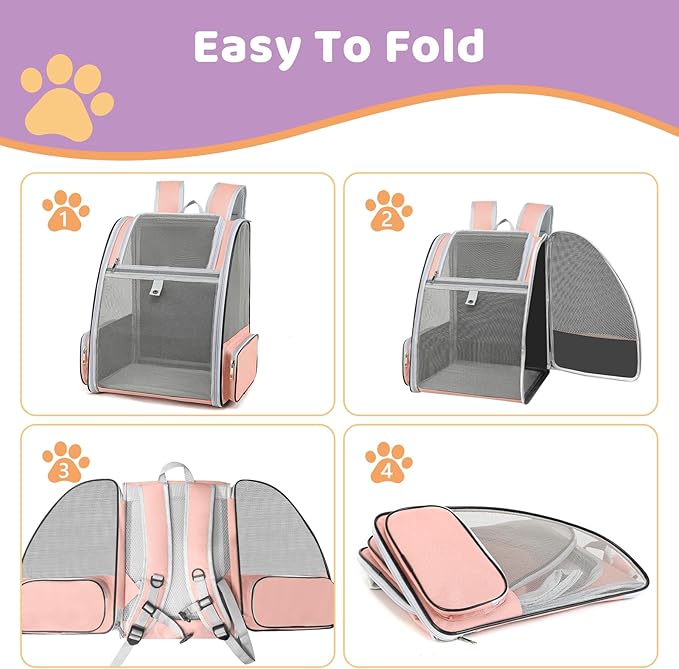 Easy To Fold

1

2

3

4