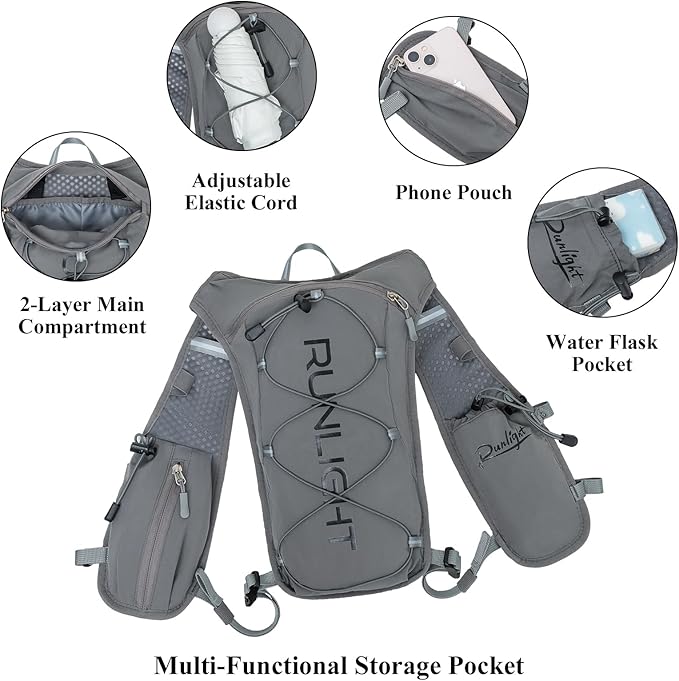 Adjustable Elastic Cord

Phone Pouch

2-Layer Main Compartment

Runlight

Water Flask Pocket

RUNLIGHT

Runlight

Multi-Functional Storage Pocket