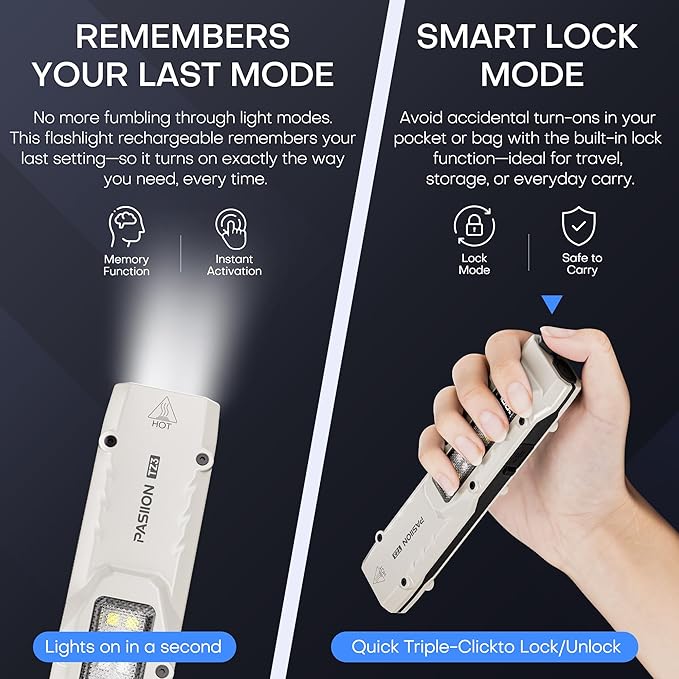 REMEMBERS YOUR LAST MODE

No more fumbling through light modes. This flashlight rechargeable remembers your last setting—so it turns on exactly the way you need, every time.

Memory Function

Instant Activation

HOT

PASIION TZ3

Lights on in a second

SMART LOCK MODE

Avoid accidental turn-ons in your pocket or bag with the built-in lock function—ideal for travel, storage, or everyday carry.

Lock Mode

Safe to Carry

PASIION TZ3

Quick Triple-Clickto Lock/Unlock