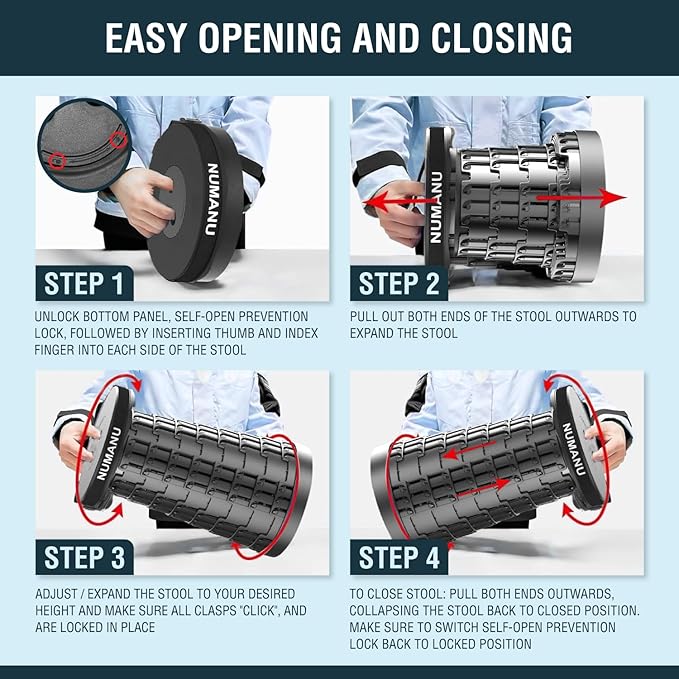 EASY OPENING AND CLOSING

NUMANU

STEP 1

UNLOCK BOTTOM PANEL, SELF-OPEN PREVENTION LOCK, FOLLOWED BY INSERTING THUMB AND INDEX FINGER INTO EACH SIDE OF THE STOOL

NUMANU

STEP 2

PULL OUT BOTH ENDS OF THE STOOL OUTWARDS TO EXPAND THE STOOL

NUMANU

STEP 3

ADJUST / EXPAND THE STOOL TO YOUR DESIRED HEIGHT AND MAKE SURE ALL CLASPS "CLICK", AND ARE LOCKED IN PLACE

NUMANU

STEP 4

TO CLOSE STOOL: PULL BOTH ENDS OUTWARDS, COLLAPSING THE STOOL BACK TO CLOSED POSITION. MAKE SURE TO SWITCH SELF-OPEN PREVENTION LOCK BACK TO LOCKED POSITION