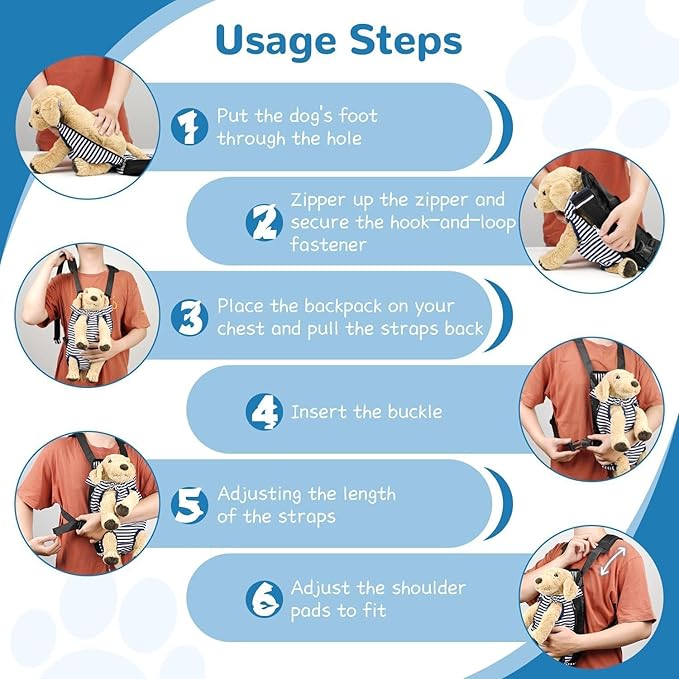 Usage Steps

1 Put the dog's foot through the hole

2 Zipper up the zipper and secure the hook-and-loop fastener

3 Place the backpack on your chest and pull the straps back

4 Insert the buckle

5 Adjusting the length of the straps

6 Adjust the shoulder pads to fit