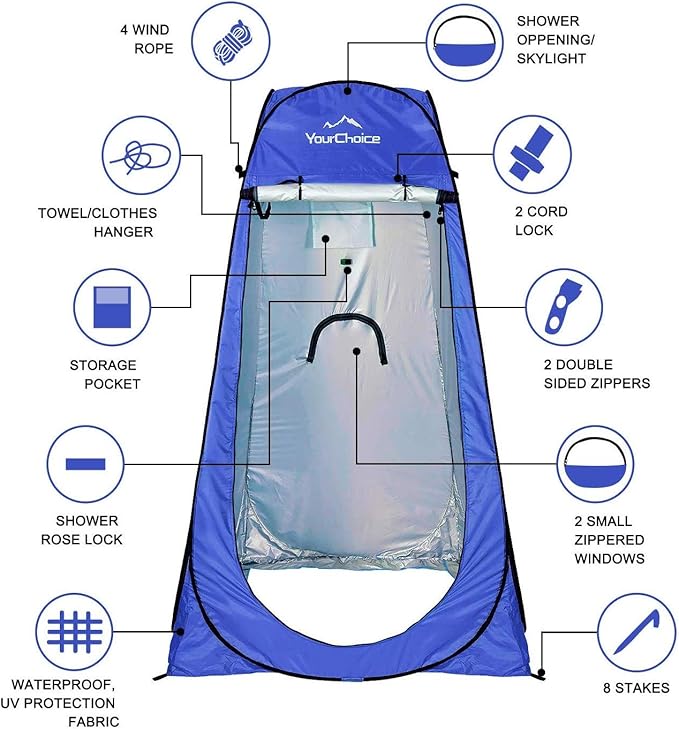 4 WIND ROPE

SHOWER OPPENING/ SKYLIGHT

YourChoice

TOWEL/CLOTHES HANGER

2 CORD LOCK

STORAGE POCKET

2 DOUBLE SIDED ZIPPERS

SHOWER ROSE LOCK

2 SMALL ZIPPERED WINDOWS

WATERPROOF, UV PROTECTION FABRIC

8 STAKES