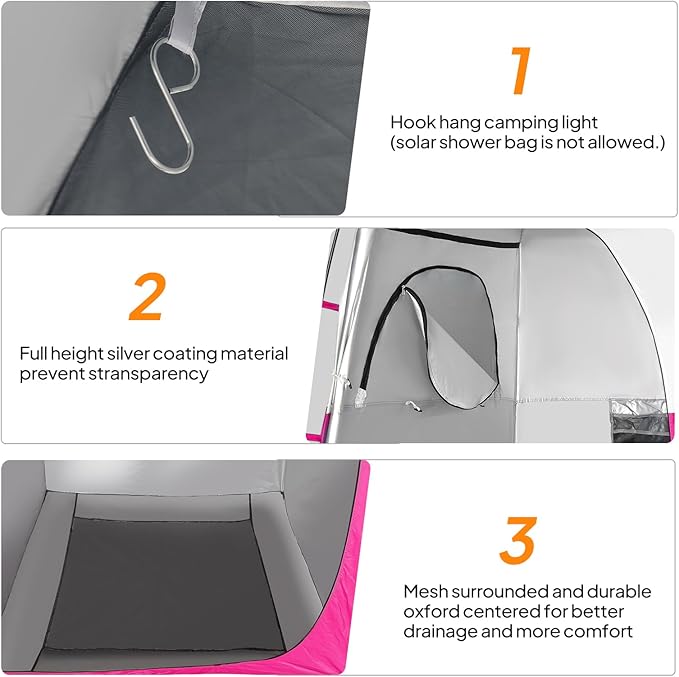 1

Hook hang camping light
(solar shower bag is not allowed.)

2

Full height silver coating material
prevent stransparency

3

Mesh surrounded and durable
oxford centered for better
drainage and more comfort