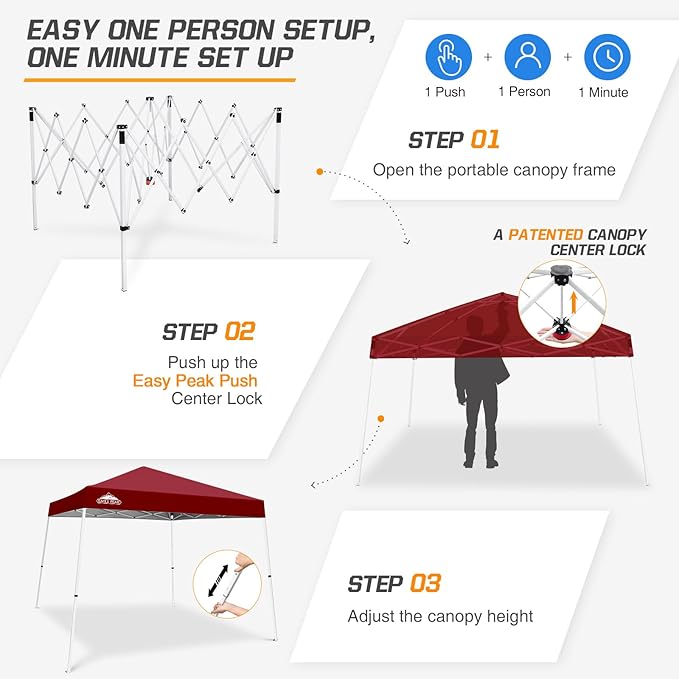 EASY ONE PERSON SETUP, ONE MINUTE SET UP

1 Push + 1 Person + 1 Minute

STEP 01
Open the portable canopy frame

A PATENTED CANOPY CENTER LOCK

STEP 02
Push up the Easy Peak Push Center Lock

STEP 03
Adjust the canopy height