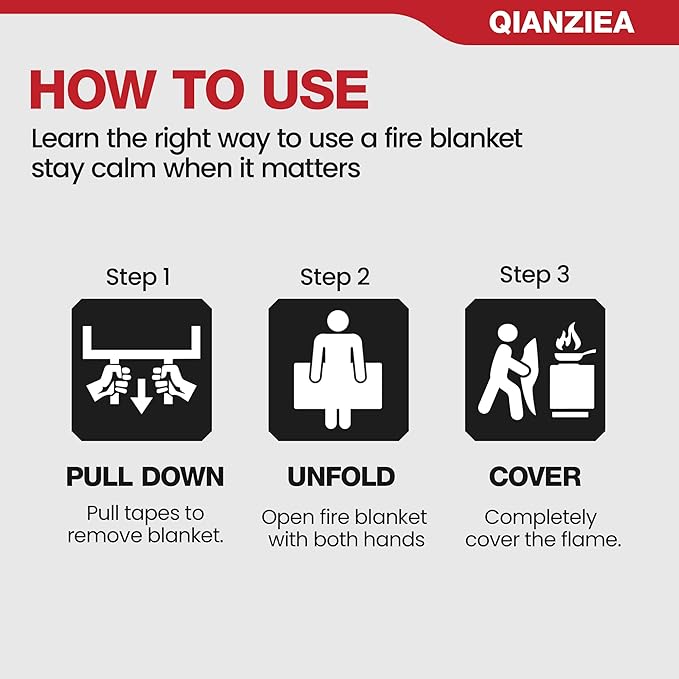 QIANZIEA

HOW TO USE

Learn the right way to use a fire blanket stay calm when it matters

Step 1

PULL DOWN

Pull tapes to remove blanket.

Step 2

UNFOLD

Open fire blanket with both hands

Step 3

COVER

Completely cover the flame.