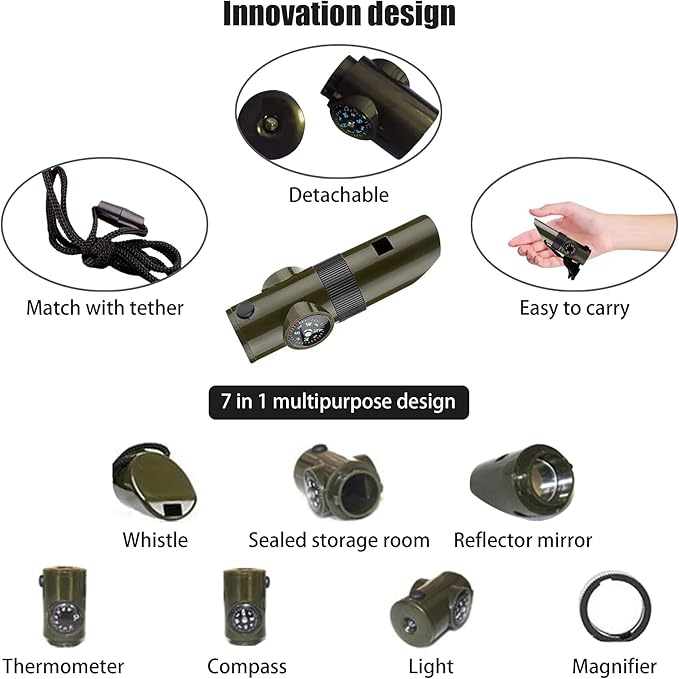 Innovation design

Detachable

Match with tether

Easy to carry

7 in 1 multipurpose design

Whistle

Sealed storage room

Reflector mirror

Thermometer

Compass

Light

Magnifier