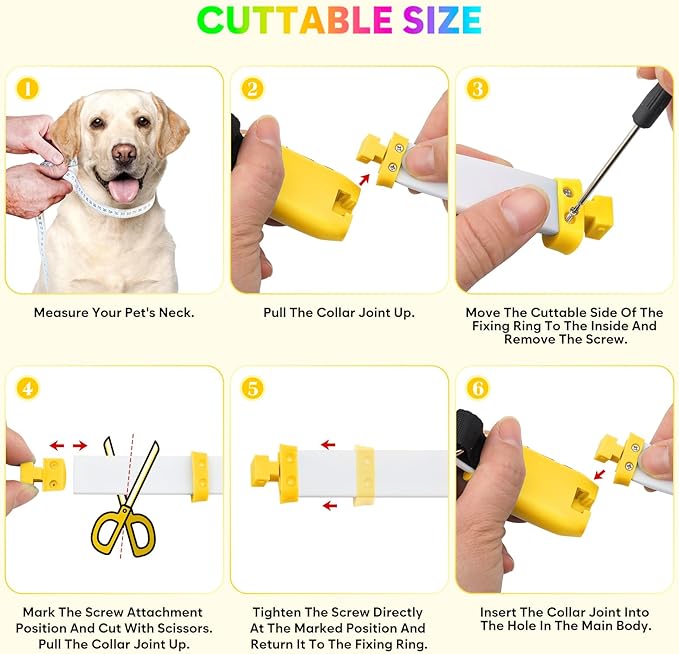 CUTTABLE SIZE

1

Measure Your Pet's Neck.

2

Pull The Collar Joint Up.

3

Move The Cuttable Side Of The Fixing Ring To The Inside And Remove The Screw.

4

Mark The Screw Attachment Position And Cut With Scissors. Pull The Collar Joint Up.

5

Tighten The Screw Directly At The Marked Position And Return It To The Fixing Ring.

6

Insert The Collar Joint Into The Hole In The Main Body.