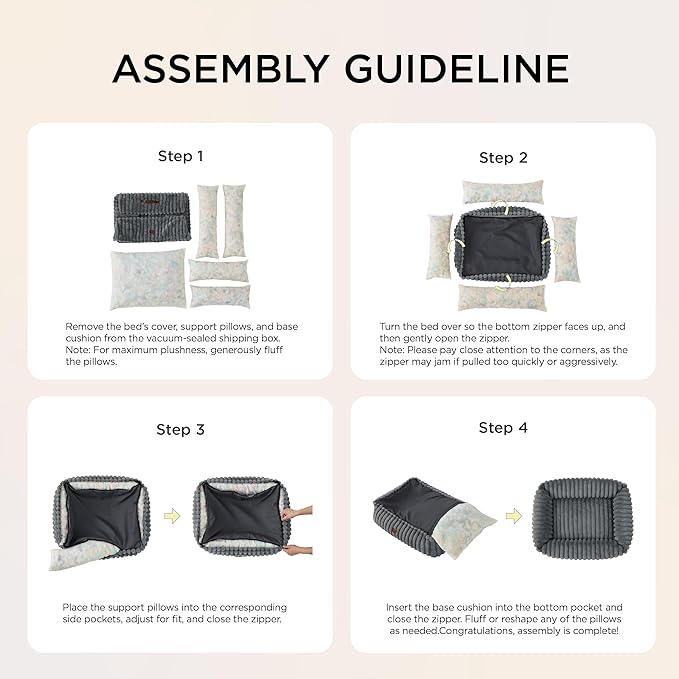 ASSEMBLY GUIDELINE

Step 1

Remove the bed's cover, support pillows, and base cushion from the vacuum-sealed shipping box.
Note: For maximum plushness, generously fluff the pillows.

Step 2

Turn the bed over so the bottom zipper faces up, and then gently open the zipper.
Note: Please pay close attention to the corners, as the zipper may jam if pulled too quickly or aggressively.

Step 3

Place the support pillows into the corresponding side pockets, adjust for fit, and close the zipper.

Step 4

Insert the base cushion into the bottom pocket and close the zipper. Fluff or reshape any of the pillows as needed.Congratulations, assembly is complete!