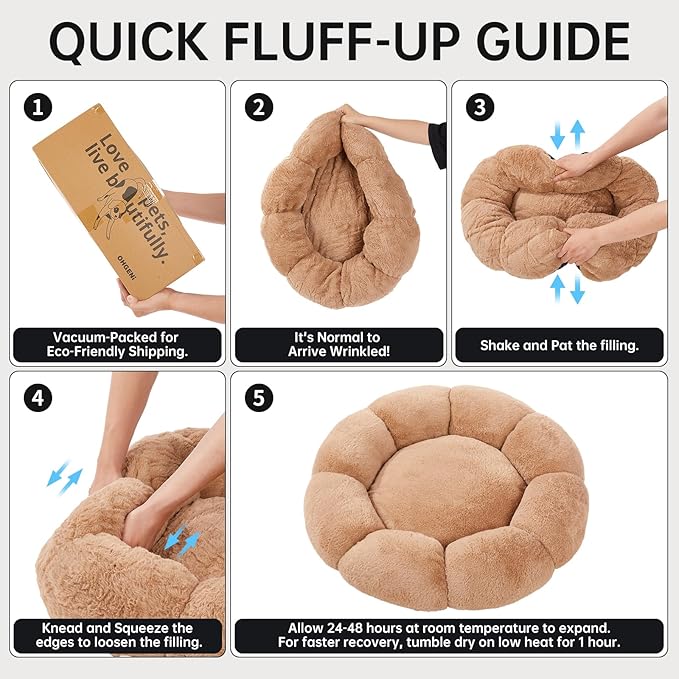 QUICK FLUFF-UP GUIDE

1

Love pets, live beautifully.

OHGENI

Vacuum-Packed for Eco-Friendly Shipping.

2

It's Normal to Arrive Wrinkled!

3

Shake and Pat the filling.

4

Knead and Squeeze the edges to loosen the filling.

5

Allow 24-48 hours at room temperature to expand. For faster recovery, tumble dry on low heat for 1 hour.