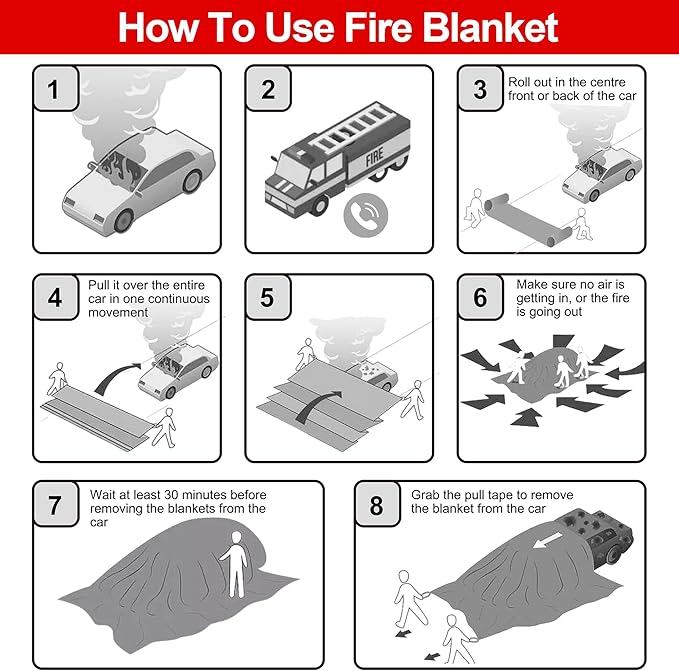 How To Use Fire Blanket

1

2

FIRE

3 Roll out in the centre front or back of the car

4 Pull it over the entire car in one continuous movement

5

6 Make sure no air is getting in, or the fire is going out

7 Wait at least 30 minutes before removing the blankets from the car

8 Grab the pull tape to remove the blanket from the car