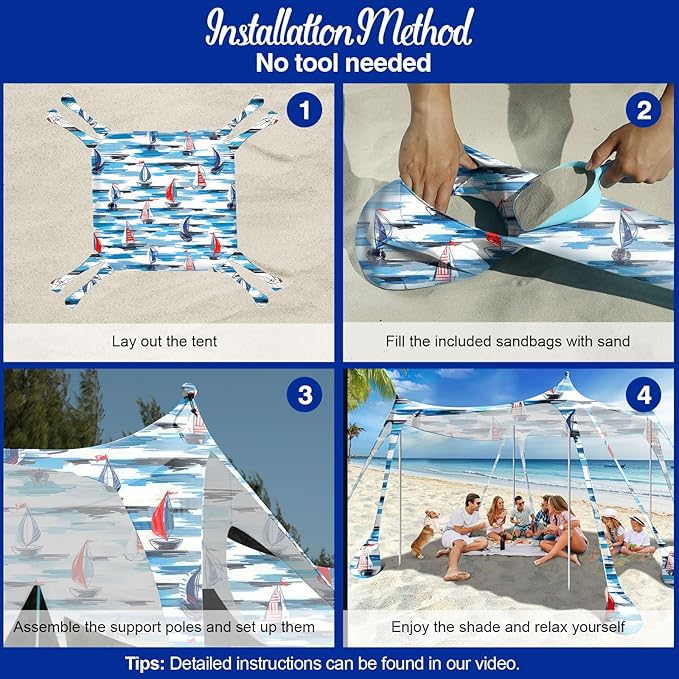 Installation Method
No tool needed

1
Lay out the tent

2
Fill the included sandbags with sand

3
Assemble the support poles and set up them

4
Enjoy the shade and relax yourself

Tips: Detailed instructions can be found in our video.