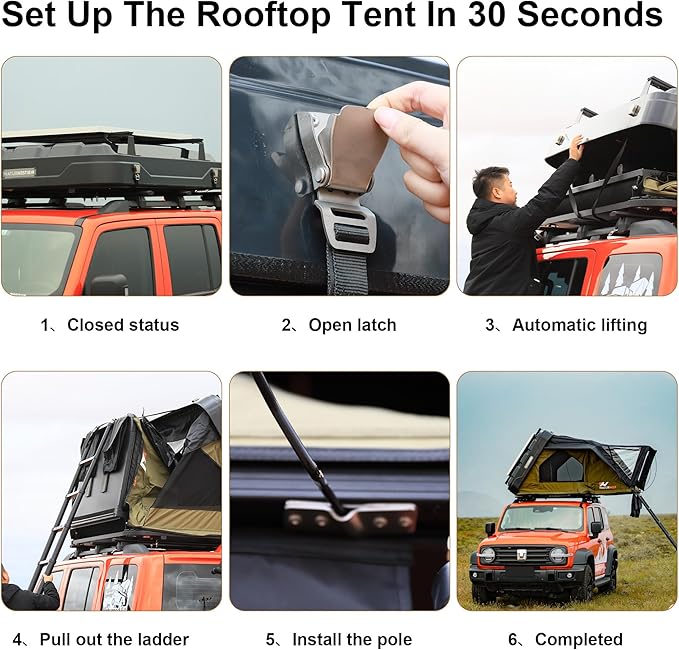 Set Up The Rooftop Tent In 30 Seconds

1、Closed status

2、Open latch

3、Automatic lifting

4、Pull out the ladder

5、Install the pole

6、Completed